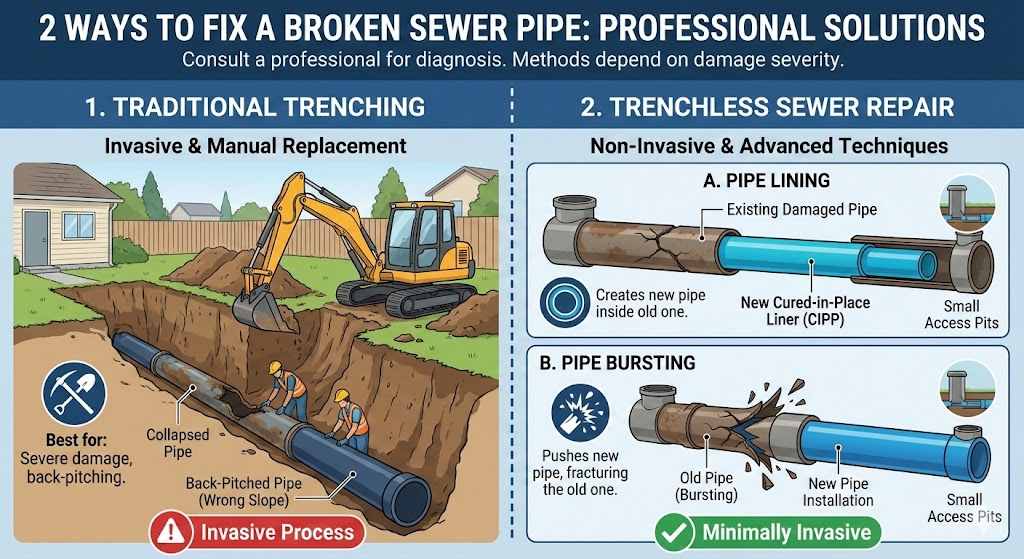 2 WAYS TO FIX A BROKEN SEWER PIPE: PROFESSIONAL SOLUTIONS

Consult a professional for diagnosis. Methods depend on damage severity.

1. TRADITIONAL TRENCHING

Invasive & Manual Replacement

Best for: Severe damage, back-pitching.

Collapsed Pipe

Back-Pitched Pipe (Wrong Slope)

Invasive Process

2. TRENCHLESS SEWER REPAIR

Non-Invasive & Advanced Techniques

A. PIPE LINING

Existing Damaged Pipe

Creates new pipe inside old one.

New Cured-in-Place Liner (CIPP)

Small Access Pits

B. PIPE BURSTING

Pushes new pipe, fracturing the old one.

Old Pipe (Bursting)

New Pipe Installation

Small Access Pits

Minimally Invasive