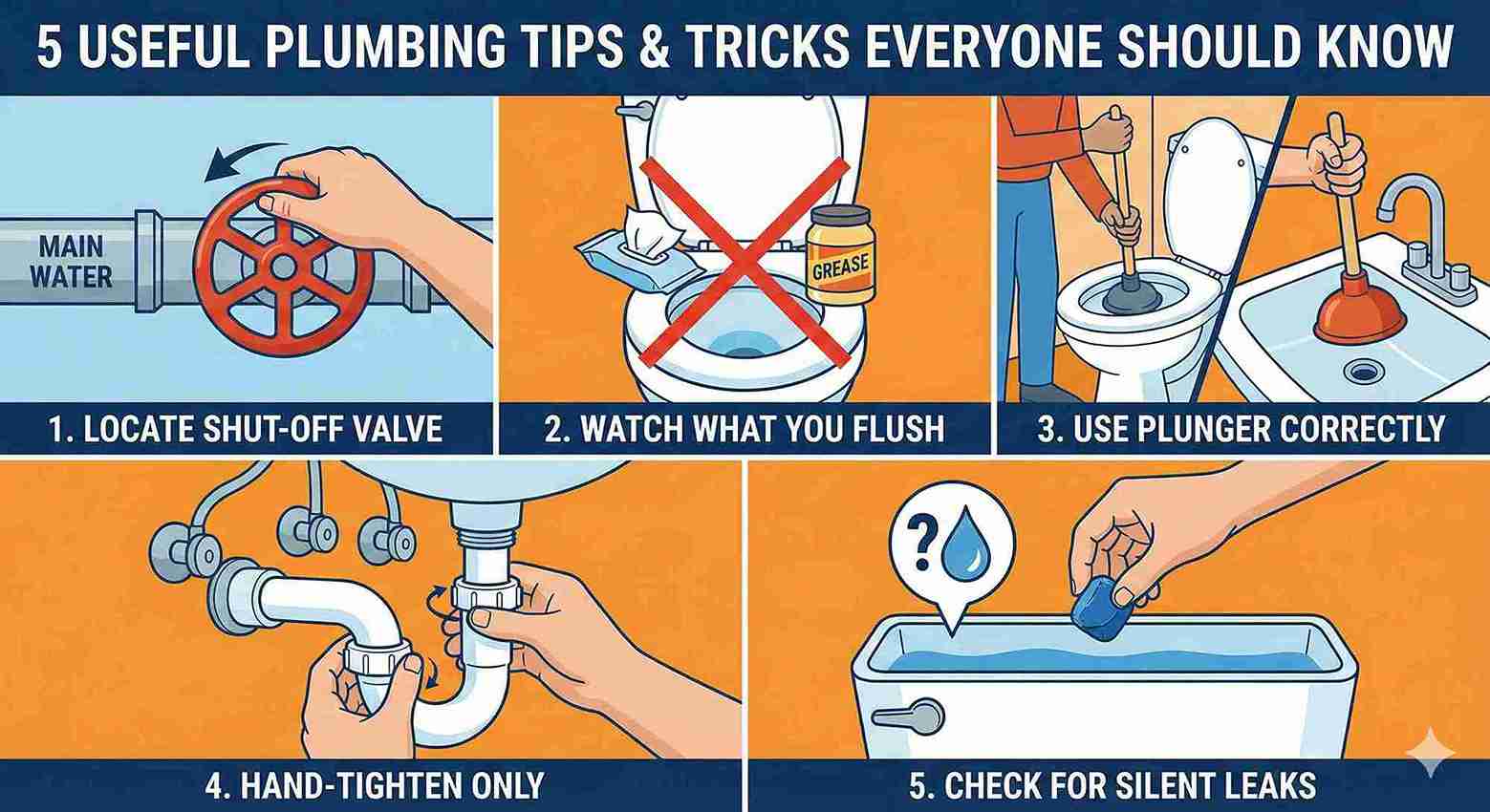 5 USEFUL PLUMBING TIPS & TRICKS EVERYONE SHOULD KNOW

MAIN WATER

1. LOCATE SHUT-OFF VALVE

GREASE

2. WATCH WHAT YOU FLUSH

3. USE PLUNGER CORRECTLY

4. HAND-TIGHTEN ONLY

?

5. CHECK FOR SILENT LEAKS