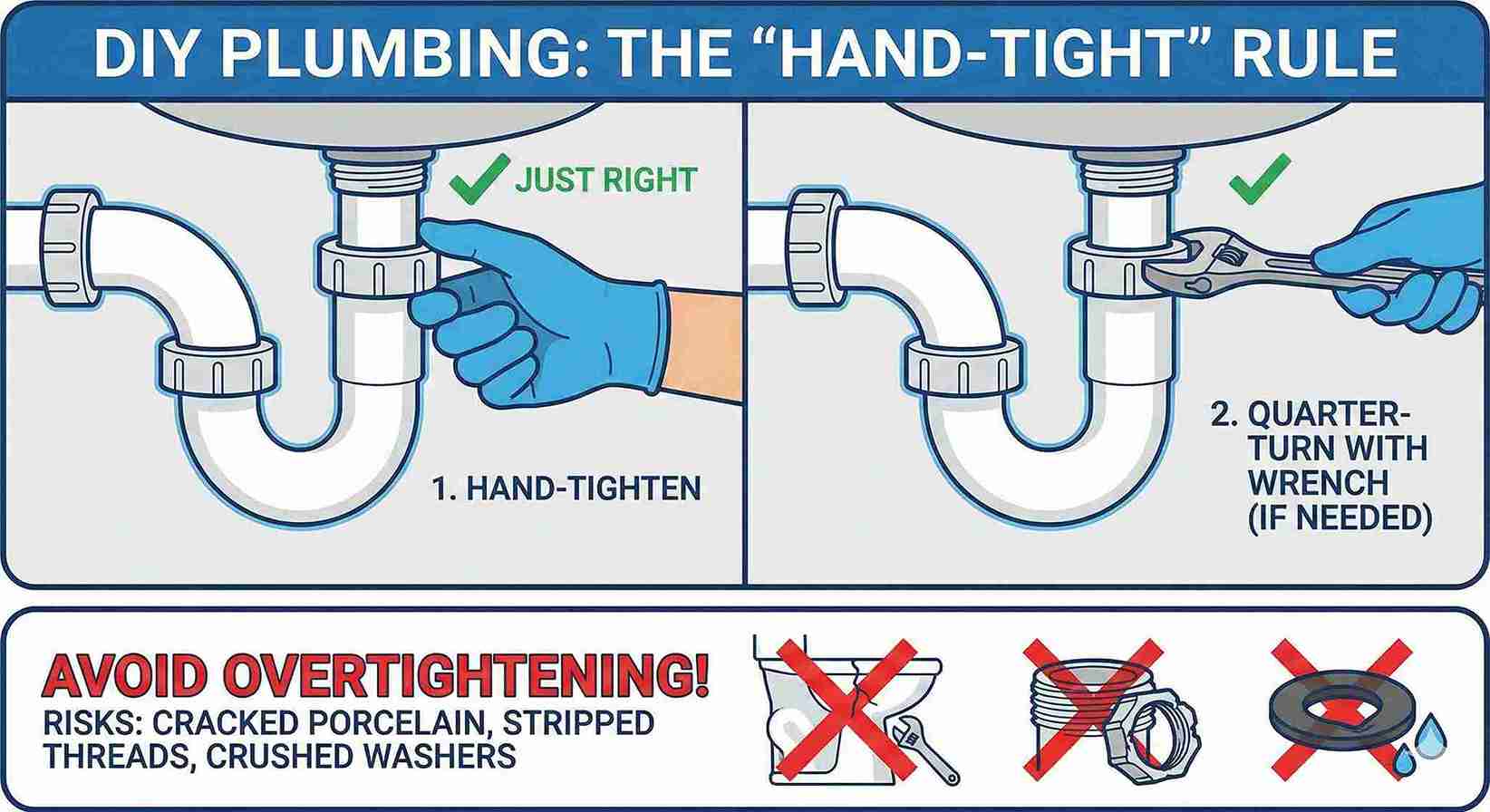 DIY PLUMBING: THE “HAND-TIGHT” RULE

JUST RIGHT

1. HAND-TIGHTEN

2. QUARTER-TURN WITH WRENCH (IF NEEDED)

AVOID OVERTIGHTENING!
RISKS: CRACKED PORCELAIN, STRIPPED THREADS, CRUSHED WASHERS