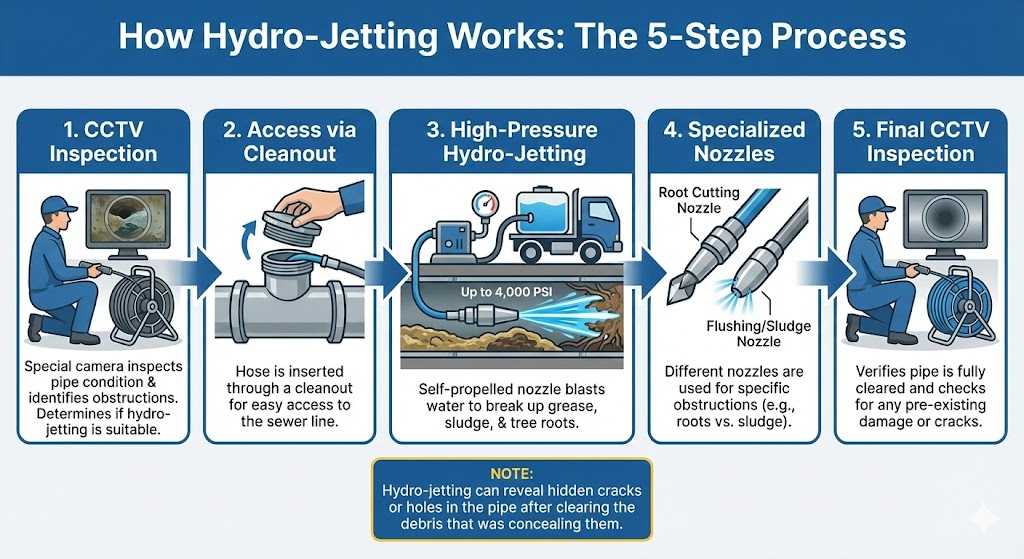 How Hydro-Jetting Works: The 5-Step Process

1. CCTV Inspection

Special camera inspects pipe condition & identifies obstructions. Determines if hydro-jetting is suitable.

2. Access via Cleanout

Hose is inserted through a cleanout for easy access to the sewer line.

3. High-Pressure Hydro-Jetting

Up to 4,000 PSI

Self-propelled nozzle blasts water to break up grease, sludge, & tree roots.

4. Specialized Nozzles

Root Cutting Nozzle

Flushing/Sludge Nozzle

Different nozzles are used for specific obstructions (e.g., roots vs. sludge).

5. Final CCTV Inspection

Verifies pipe is fully cleared and checks for any pre-existing damage or cracks.

NOTE:
Hydro-jetting can reveal hidden cracks or holes in the pipe after clearing the debris that was concealing them.