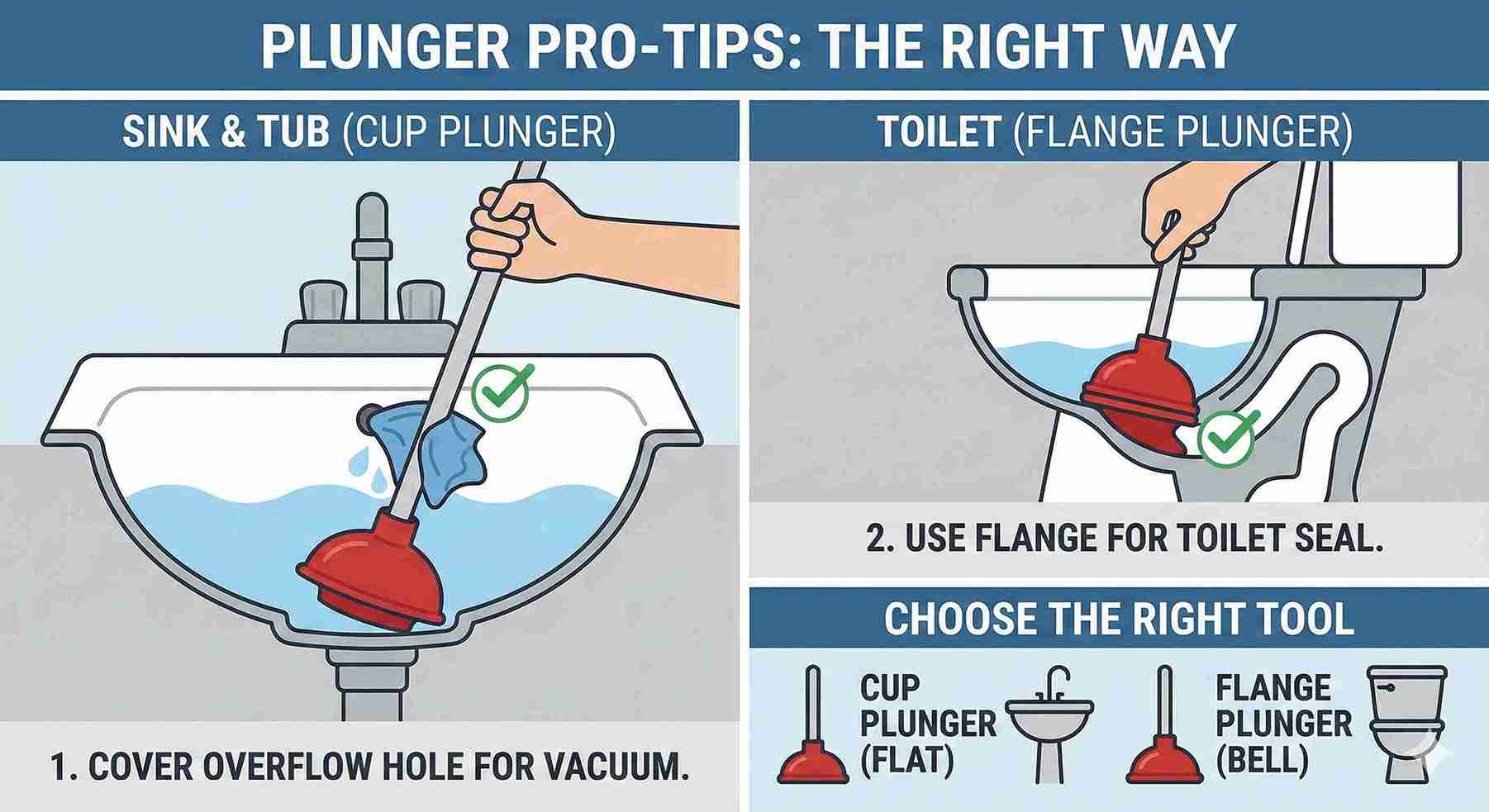 PLUNGER PRO-TIPS: THE RIGHT WAY

SINK & TUB (CUP PLUNGER)

1. COVER OVERFLOW HOLE FOR VACUUM.

TOILET (FLANGE PLUNGER)

2. USE FLANGE FOR TOILET SEAL.

CHOOSE THE RIGHT TOOL

CUP PLUNGER (FLAT)

FLANGE PLUNGER (BELL)